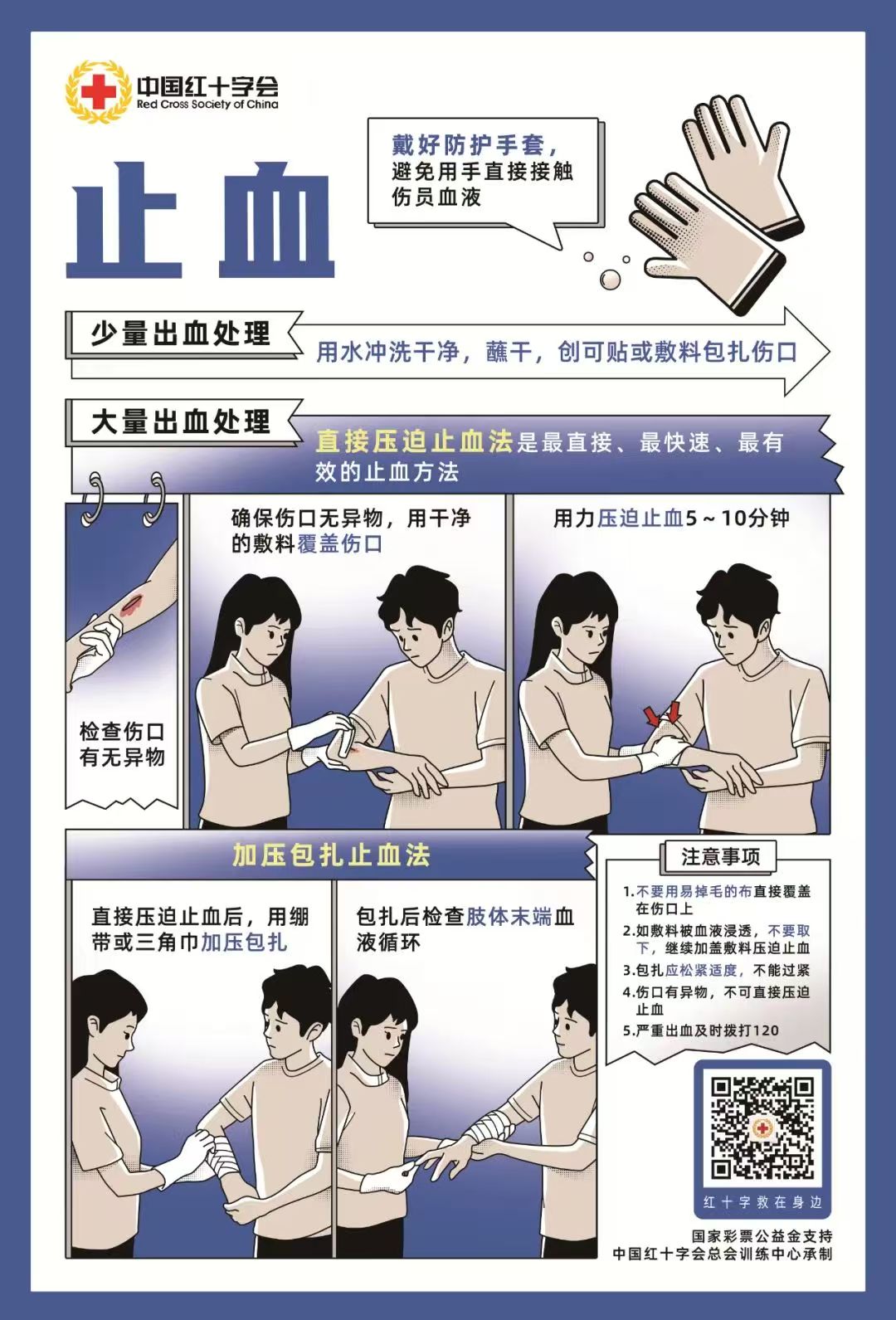 中国红十字会
Red Cross Society of China

止血

戴好防护手套，避免用手直接接触伤员血液

少量出血处理

用水冲洗干净，蘸干，创可贴或敷料包扎伤口

大量出血处理

直接压迫止血法是最直接、最快速、最有效的止血方法

检查伤口有无异物

确保伤口无异物，用干净的敷料覆盖伤口

用力压迫止血5～10分钟

加压包扎止血法

直接压迫止血后，用绷带或三角巾加压包扎

包扎后检查肢体末端血液循环

注意事项

1.不要用易掉毛的布直接覆盖在伤口上
2.如敷料被血液浸透，不要取下，继续加盖敷料压迫止血
3.包扎应松紧适度，不能过紧
4.伤口有异物，不可直接压迫止血
5.严重出血及时拨打120

红十字救在身边

国家彩票公益金支持
中国红十字会总会训练中心承制